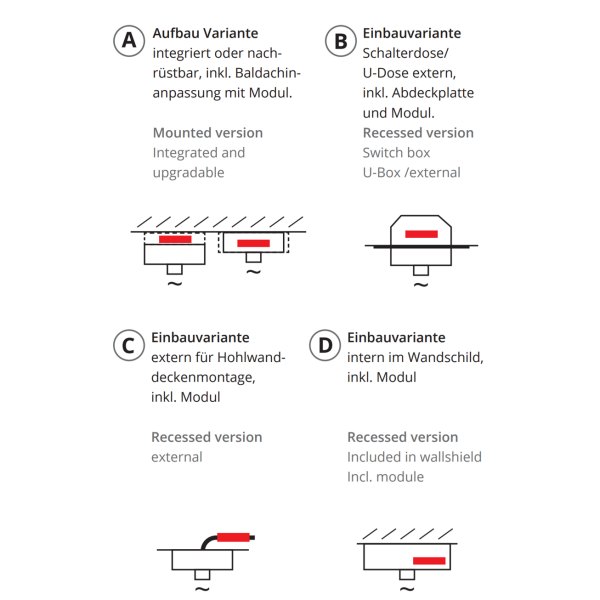 A
Aufbau Variante
integriert oder nachrüstbar, inkl. Baldachinanpassung mit Modul.

Mounted version
Integrated and upgradable

~
~

B
Einbauvariante
Schalterdose/
U-Dose extern,
inkl. Abdeckplatte
und Modul.

Recessed version
Switch box
U-Box /external

~

C
Einbauvariante
extern für Hohlwanddeckenmontage,
inkl. Modul

Recessed version
external

~

D
Einbauvariante
intern im Wandschild,
inkl. Modul

Recessed version
Included in wallshield
Incl. module

~