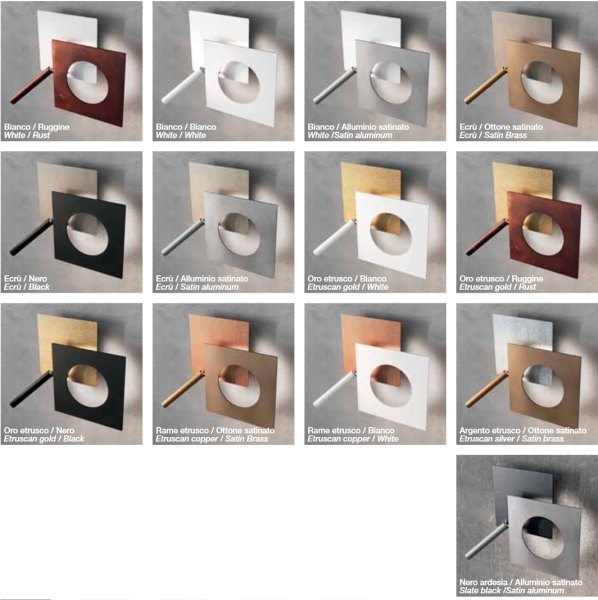 Bianco / Ruggine
White / Rust

Bianco / Bianco
White / White

Bianco / Alluminio satinato
White /Satin aluminum

Ecrù / Ottone satinato
Ecrù / Satin Brass

Ecrù / Nero
Ecrù / Black

Ecrù / Alluminio satinato
Ecrù / Satin aluminum

Oro etrusco / Bianco
Etruscan gold / White

Oro etrusco / Ruggine
Etruscan gold / Rust

Oro etrusco / Nero
Etruscan gold / Black

Rame etrusco / Ottone satinato
Etruscan copper / Satin Brass

Rame etrusco / Bianco
Etruscan copper / White

Argento etrusco / Ottone satinato
Etruscan silver / Satin brass

Nero ardesia / Alluminio satinato
Slate black /Satin aluminum